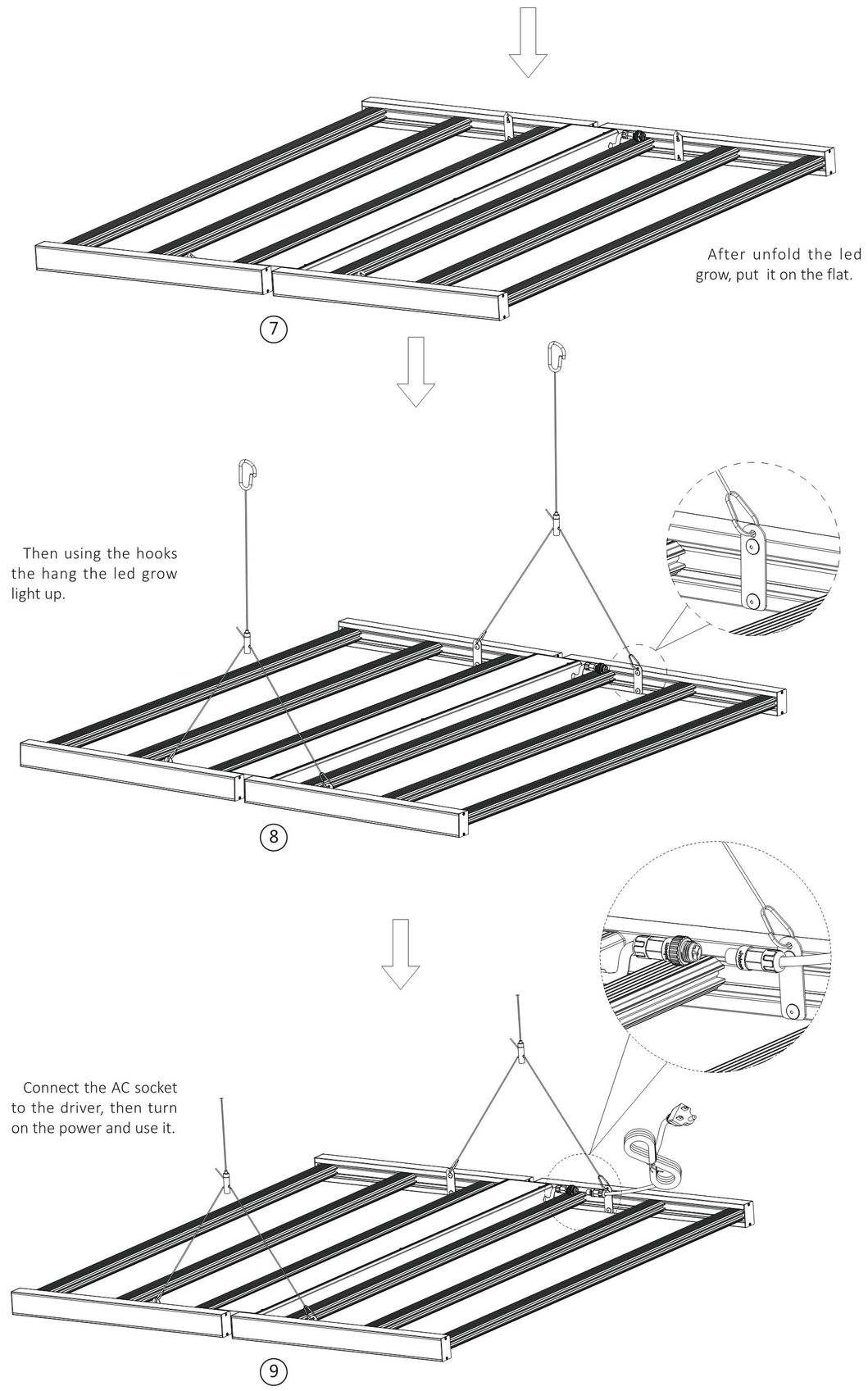 After unfold the led grow, put it on the flat.

7

Then using the hooks the hang the led grow light up.

8

Connect the AC socket to the driver, then turn on the power and use it.

9