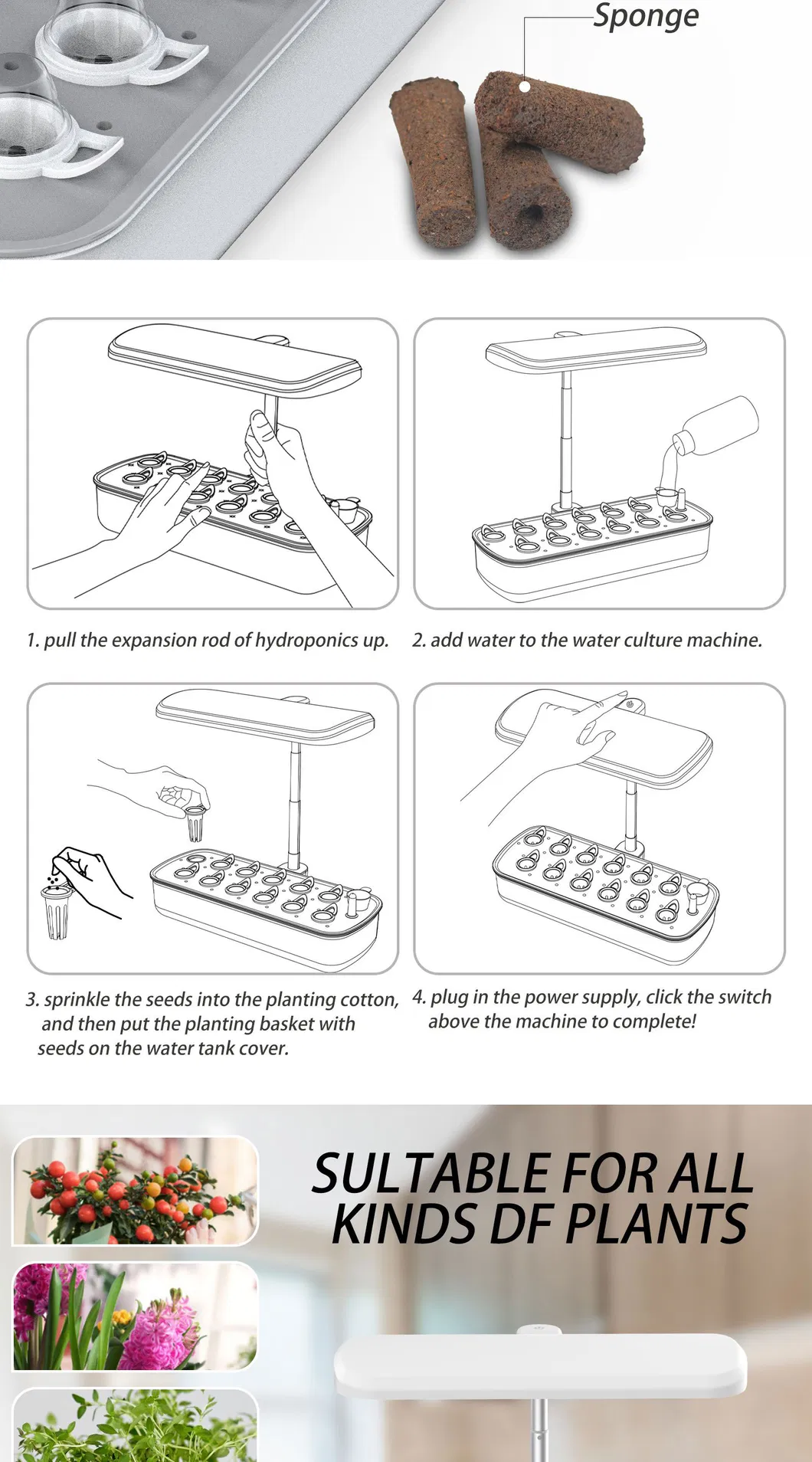 Sponge

1. pull the expansion rod of hydroponics up.

2. add water to the water culture machine.

3. sprinkle the seeds into the planting cotton, and then put the planting basket with seeds on the water tank cover.

4. plug in the power supply, click the switch above the machine to complete!

SULTABLE FOR ALL KINDS DF PLANTS