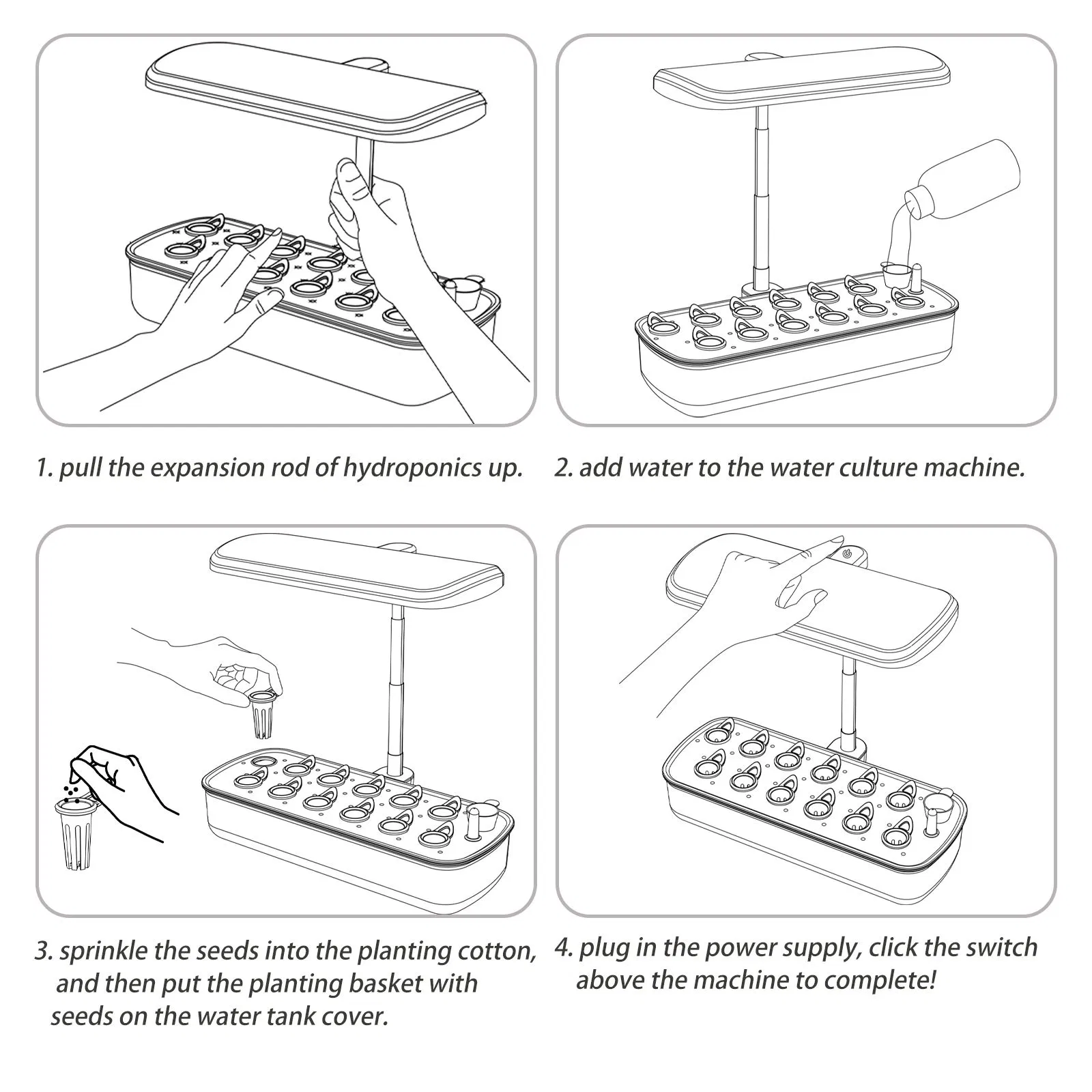 1. pull the expansion rod of hydroponics up.

2. add water to the water culture machine.

3. sprinkle the seeds into the planting cotton, and then put the planting basket with seeds on the water tank cover.

4. plug in the power supply, click the switch above the machine to complete!