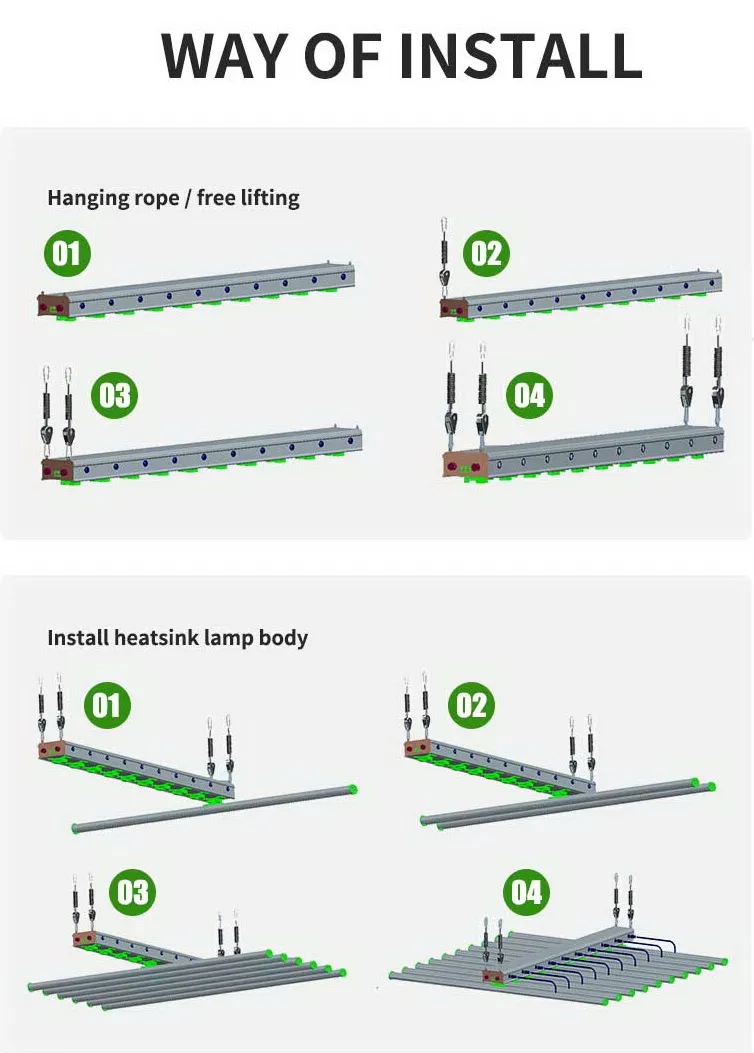 WAY OF INSTALL

Hanging rope / free lifting

01

02

03

04

Install heatsink lamp body

01

02

03

04