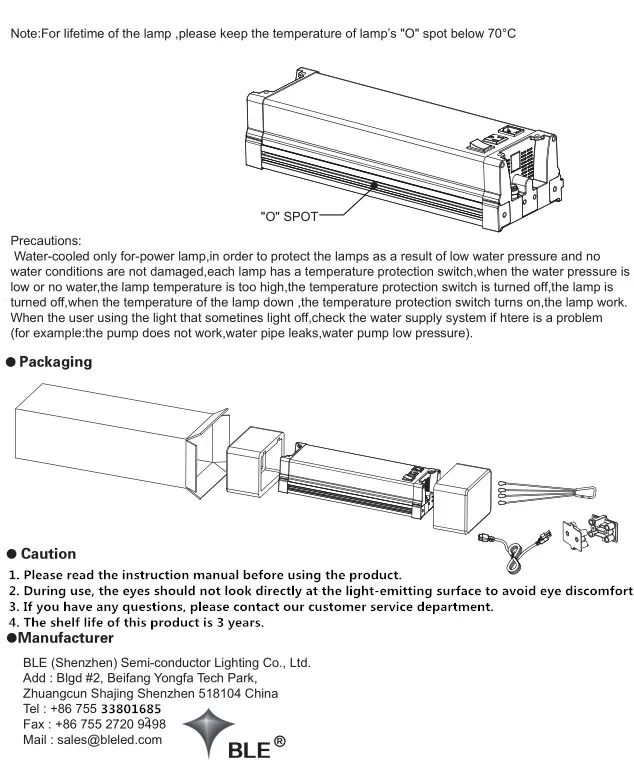 Note:For lifetime of the lamp ,please keep the temperature of lamp's "O" spot below 70°C

"O" SPOT

Precautions:
Water-cooled only for-power lamp,in order to protect the lamps as a result of low water pressure and no water conditions are not damaged,each lamp has a temperature protection switch,when the water pressure is low or no water,the lamp temperature is too high,the temperature protection switch is turned off,the lamp is turned off,when the temperature of the lamp down ,the temperature protection switch turns on,the lamp work. When the user using the light that sometines light off,check the water supply system if htere is a problem (for example:the pump does not work,water pipe leaks,water pump low pressure).

● Packaging

● Caution
1. Please read the instruction manual before using the product.
2. During use, the eyes should not look directly at the light-emitting surface to avoid eye discomfort
3. If you have any questions, please contact our customer service department.
4. The shelf life of this product is 3 years.
●Manufacturer

BLE (Shenzhen) Semi-conductor Lighting Co., Ltd.
Add : Blgd #2, Beifang Yongfa Tech Park,
Zhuangcun Shajing Shenzhen 518104 China
Tel : +86 755 33801685
Fax : +86 755 2720 9498
Mail : sales@bleled.com

BLE®