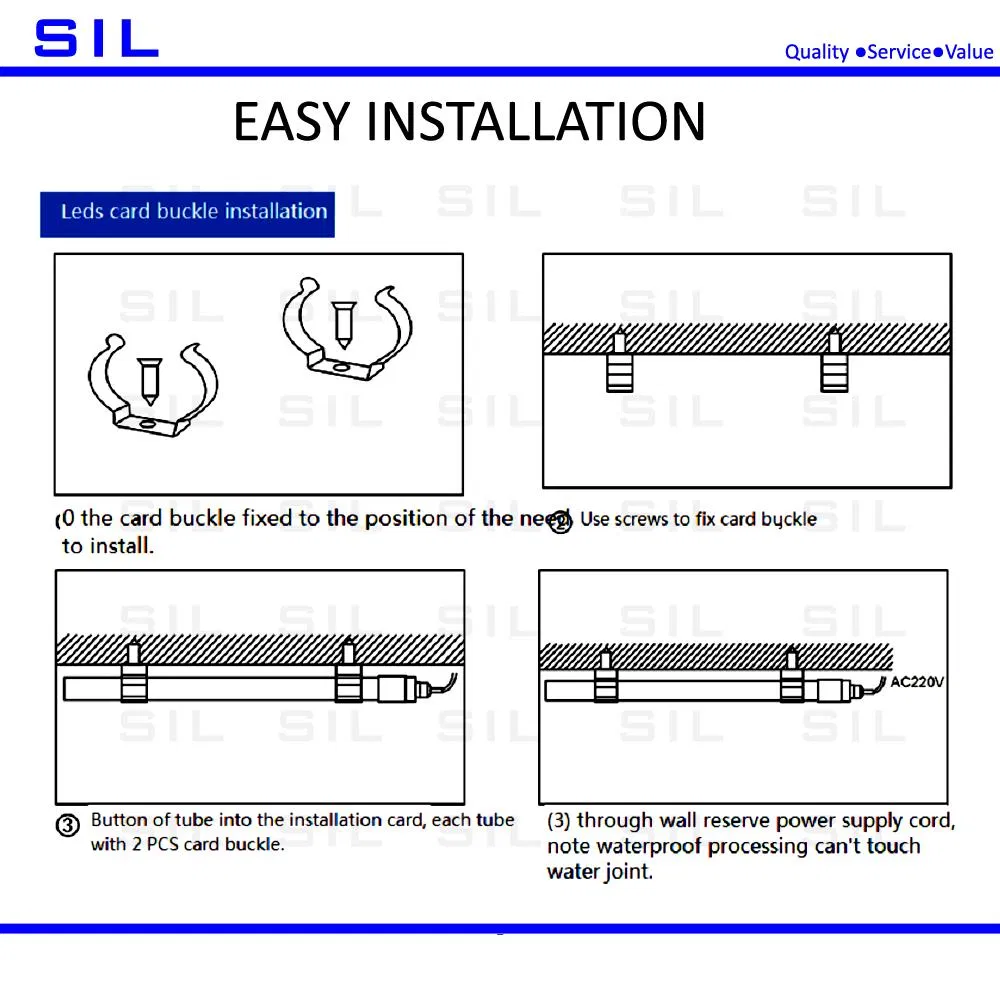 SIL

Quality ●Service●Value

EASY INSTALLATION

Leds card buckle installation

(0 the card buckle fixed to the position of the need to install.

② Use screws to fix card buckle

AC220V

③ Button of tube into the installation card, each tube with 2 PCS card buckle.

(3) through wall reserve power supply cord, note waterproof processing can't touch water joint.