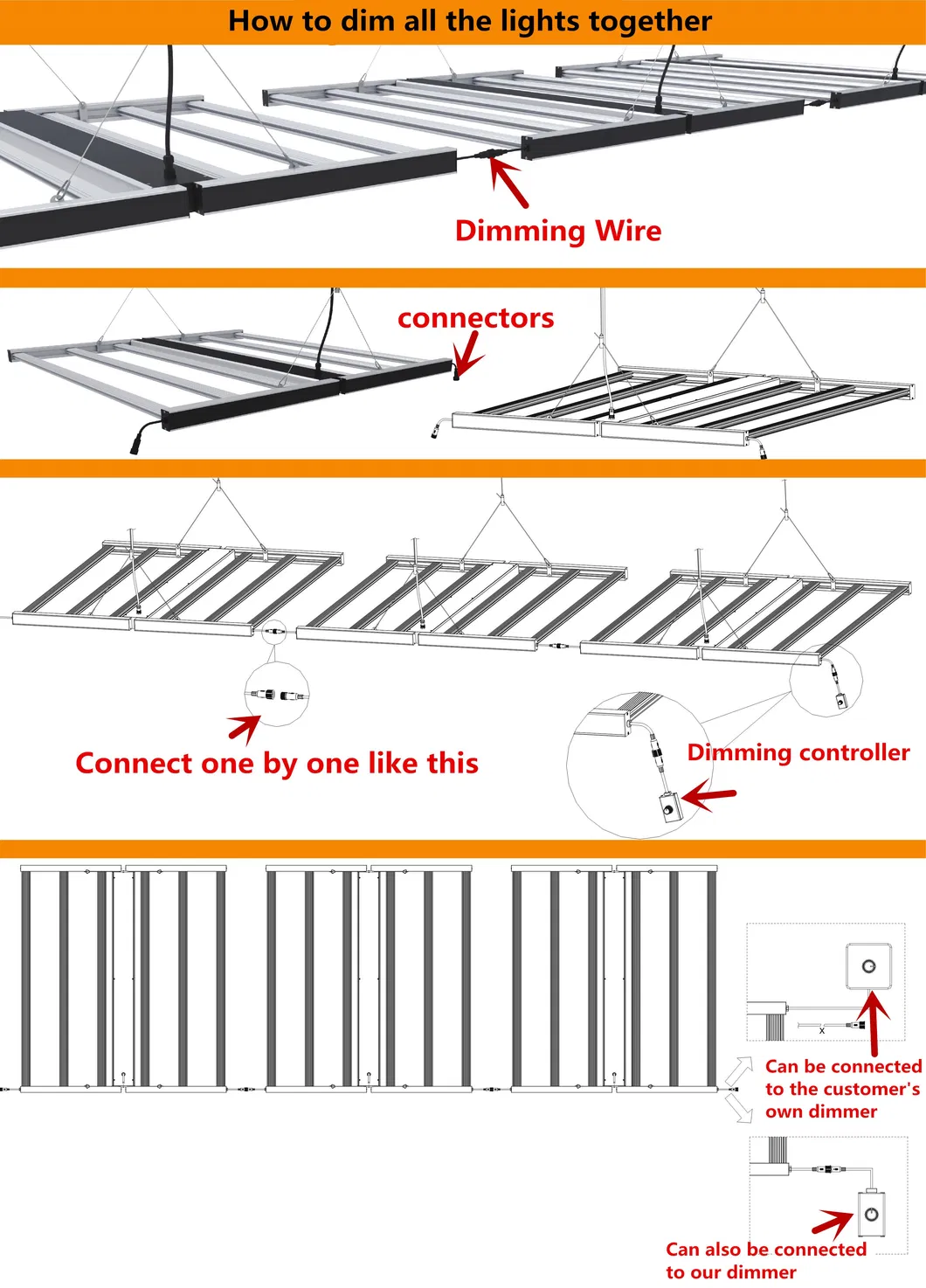 How to dim all the lights together

Dimming Wire

connectors

Connect one by one like this

Dimming controller

x

Can be connected to the customer's own dimmer

Can also be connected to our dimmer