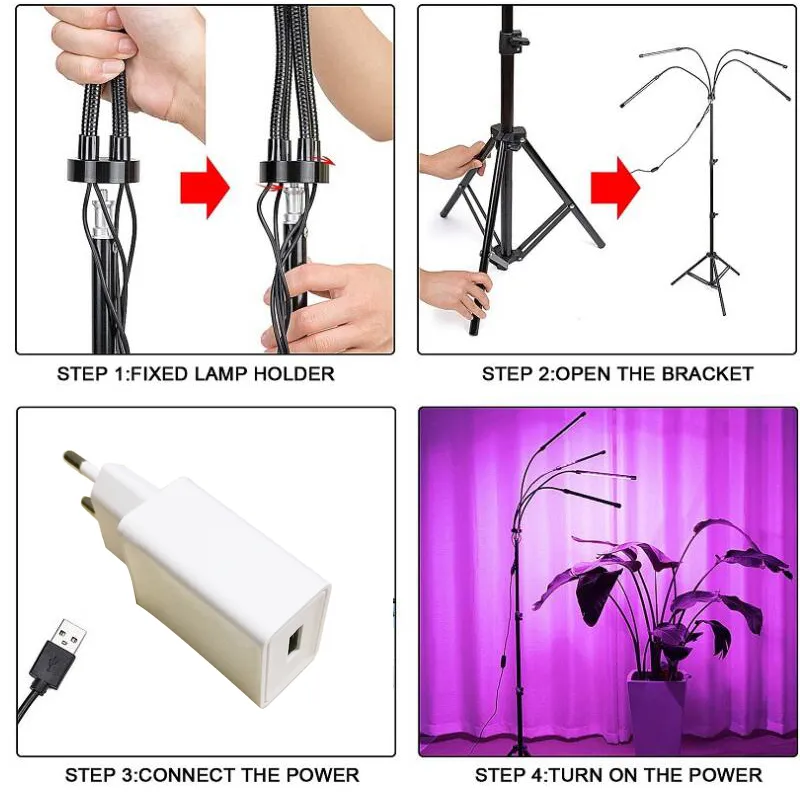 STEP 1:FIXED LAMP HOLDER

STEP 2:OPEN THE BRACKET

STEP 3:CONNECT THE POWER

STEP 4:TURN ON THE POWER