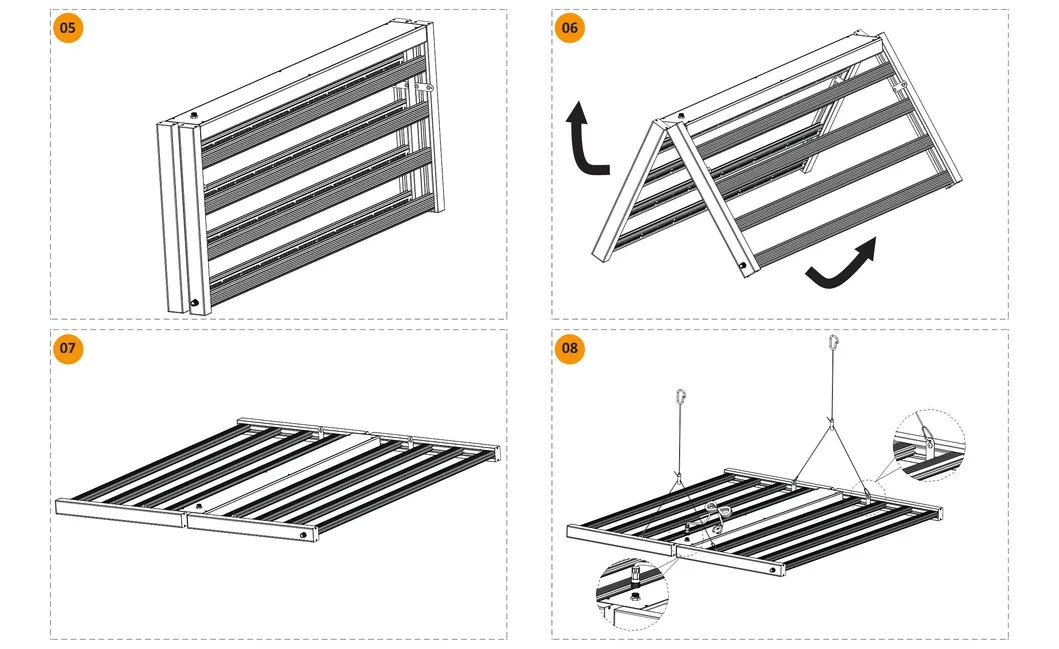 05

06

07

08