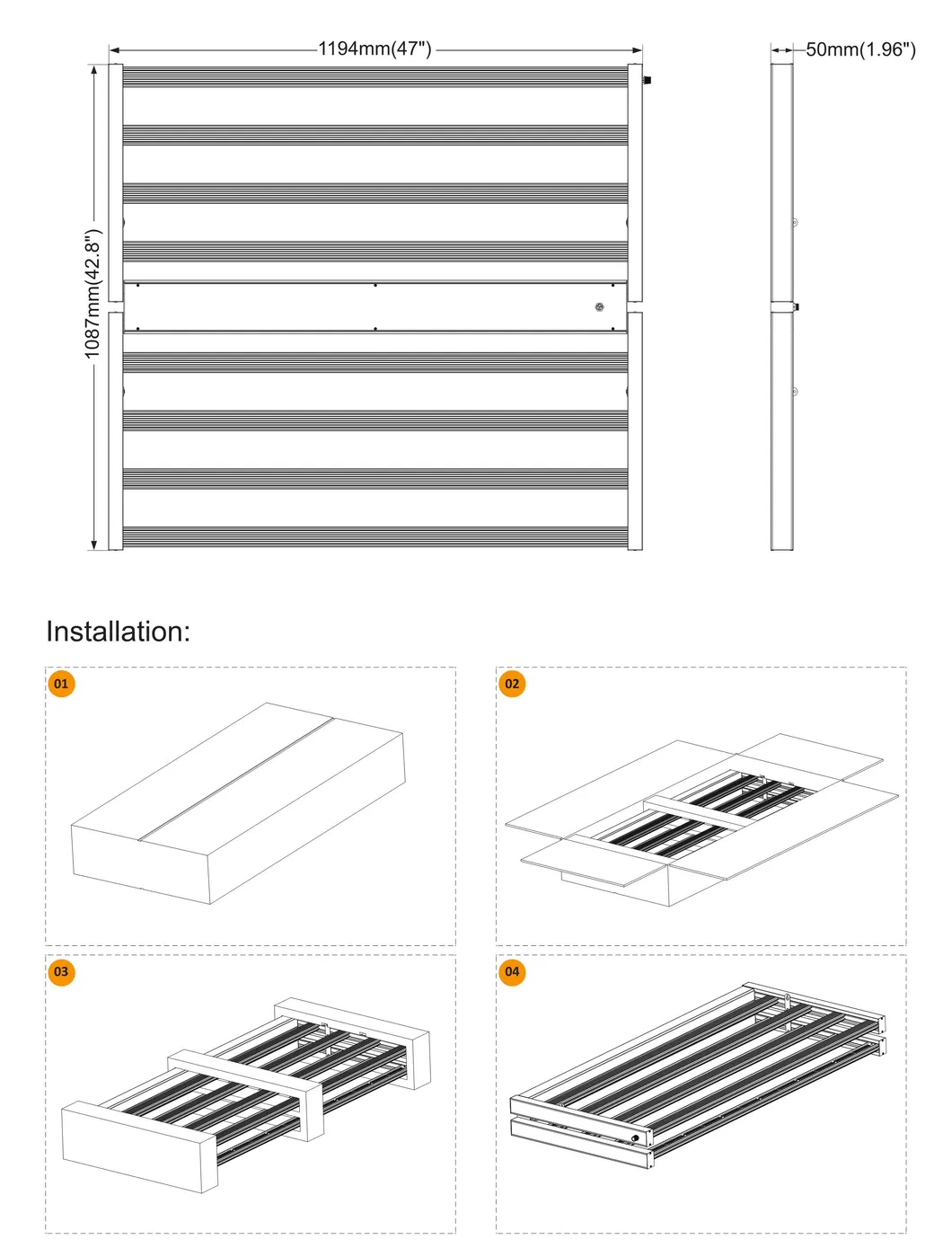 1194mm(47")

50mm(1.96")

1087mm(42.8")

Installation:

01

02

03

04