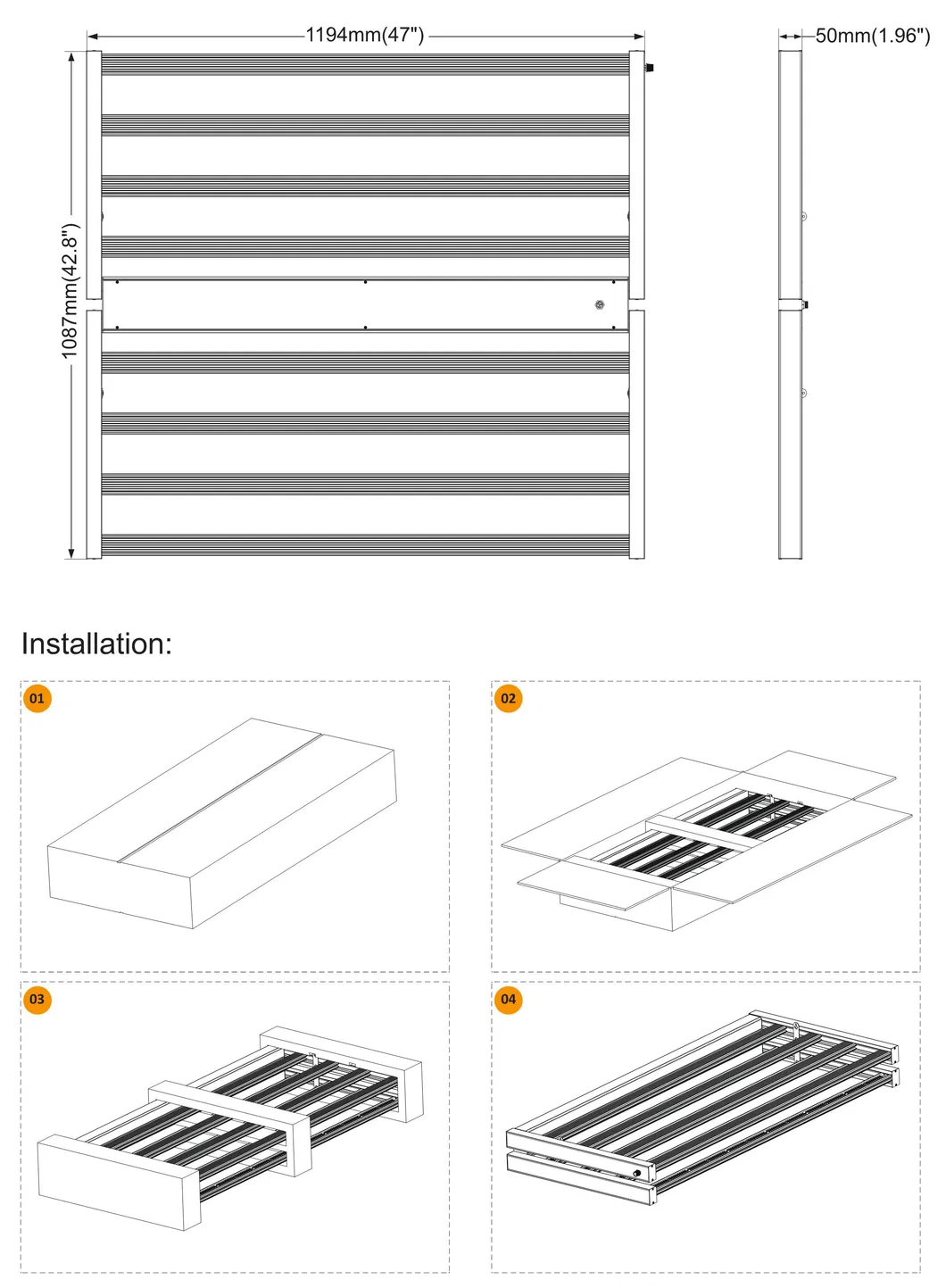 1194mm(47")

50mm(1.96")

1087mm(42.8")

Installation:

01

02

03

04