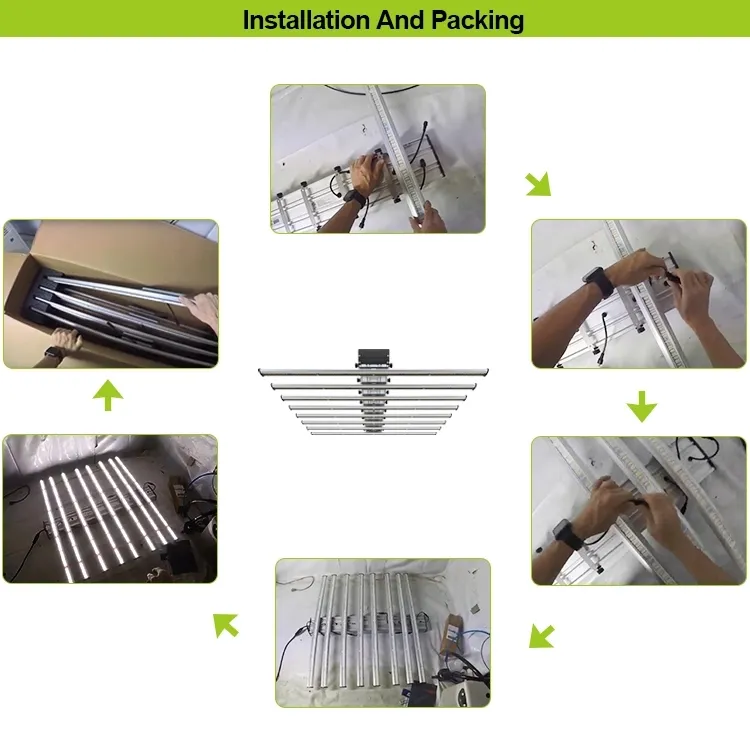 Installation And Packing