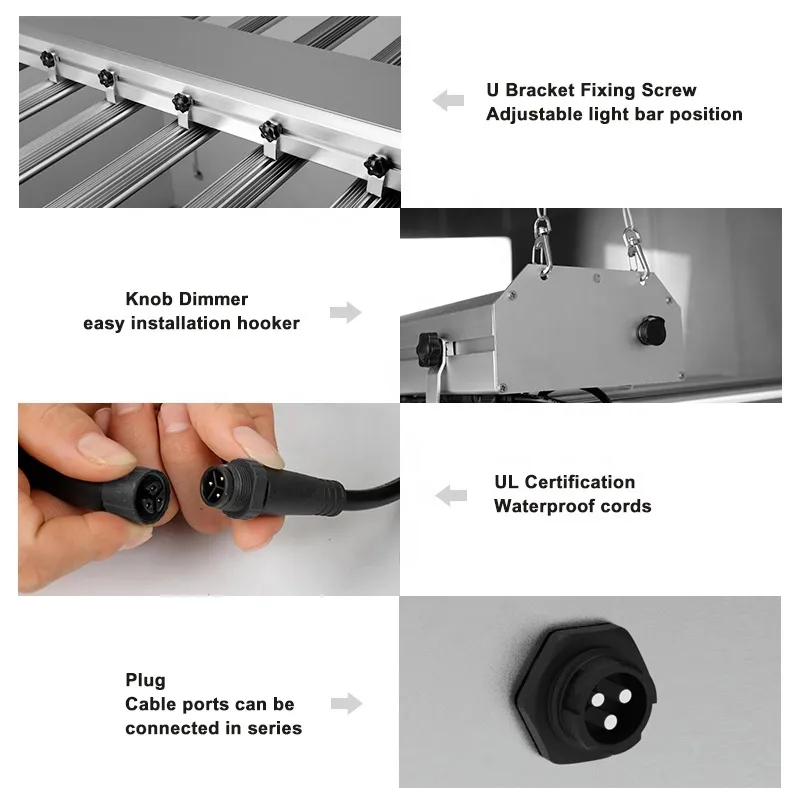 U Bracket Fixing Screw
Adjustable light bar position

Knob Dimmer
easy installation hooker

UL Certification
Waterproof cords

Plug
Cable ports can be
connected in series